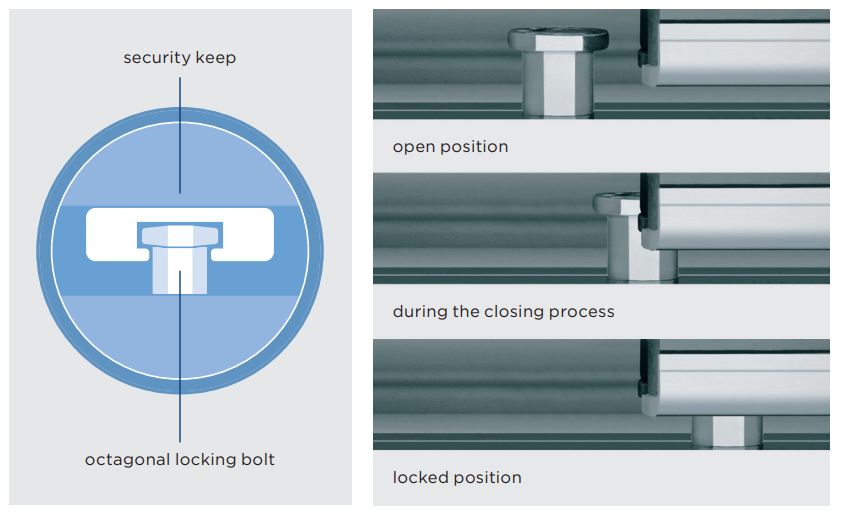 security keep

octagonal locking bolt

open position

during the closing process

locked position